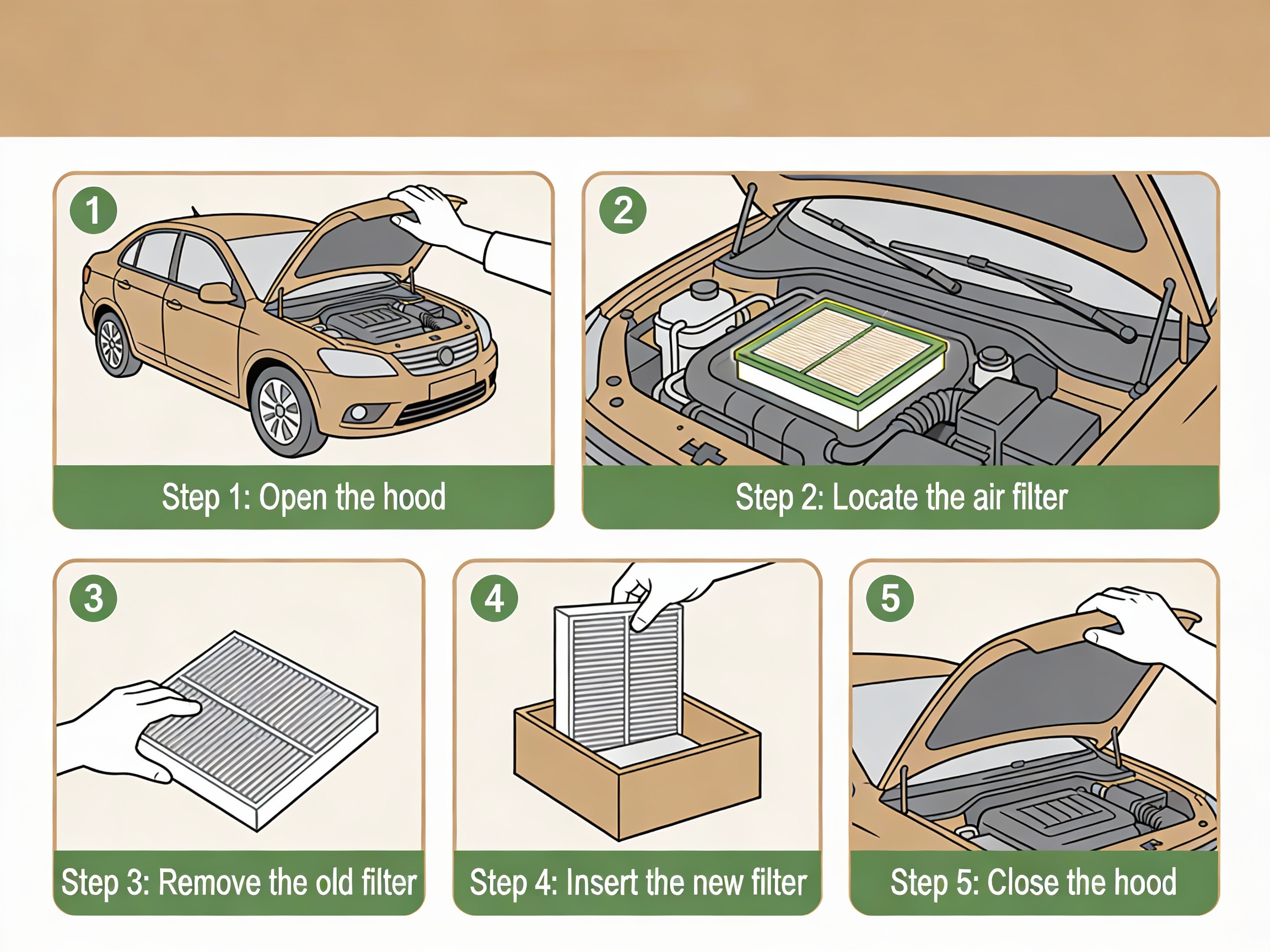 1
Step 1: Open the hood

2
Step 2: Locate the air filter

3
Step 3: Remove the old filter

4
Step 4: Insert the new filter

5
Step 5: Close the hood